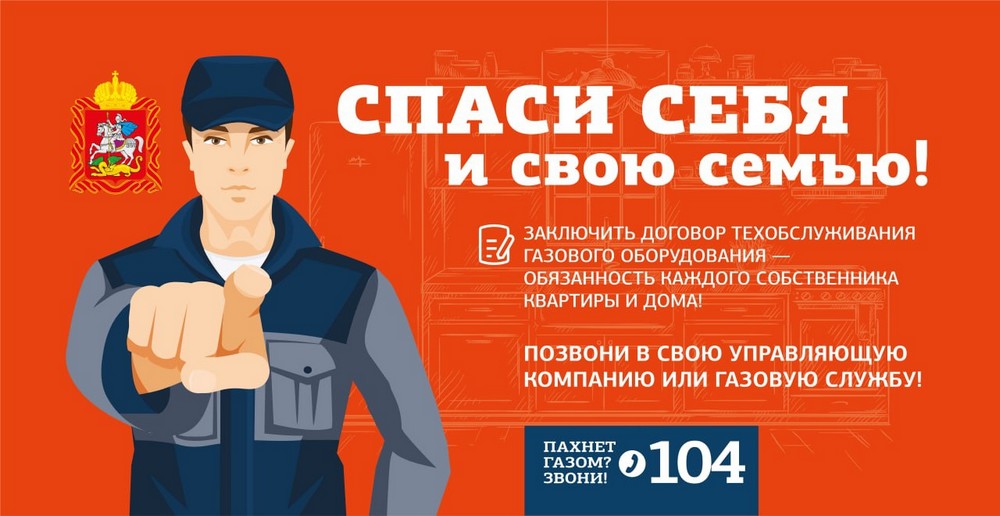 СПАСИ СЕБЯ
и свою семью!

ЗАКЛЮЧИТЬ ДОГОВОР ТЕХОБСЛУЖИВАНИЯ ГАЗОВОГО ОБОРУДОВАНИЯ — ОБЯЗАННОСТЬ КАЖДОГО СОБСТВЕННИКА КВАРТИРЫ И ДОМА!

ПОЗВОНИ В СВОЮ УПРАВЛЯЮЩУЮ КОМПАНИЮ ИЛИ ГАЗОВУЮ СЛУЖБУ!

ПАХНЕТ ГАЗОМ? ЗВОНИ! 104